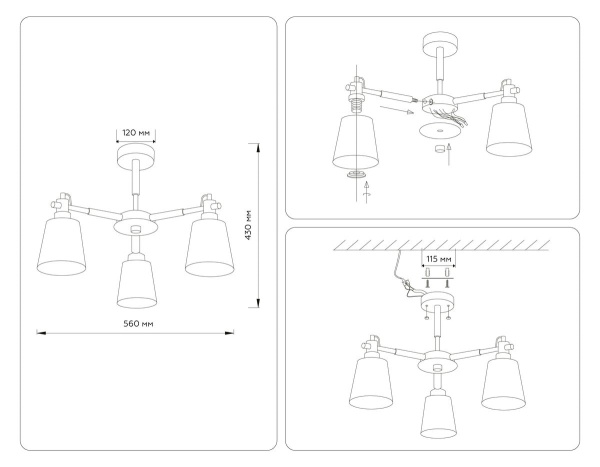 120 мм

430 мм

560 мм

115 мм