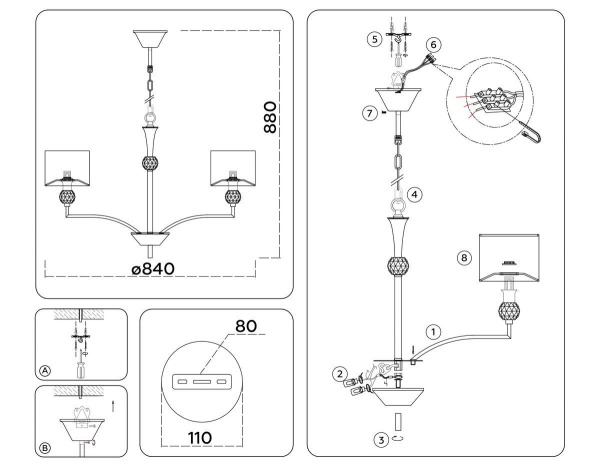 880

ø840

A

B

80

110

5

6

7

4

8

1

2

3