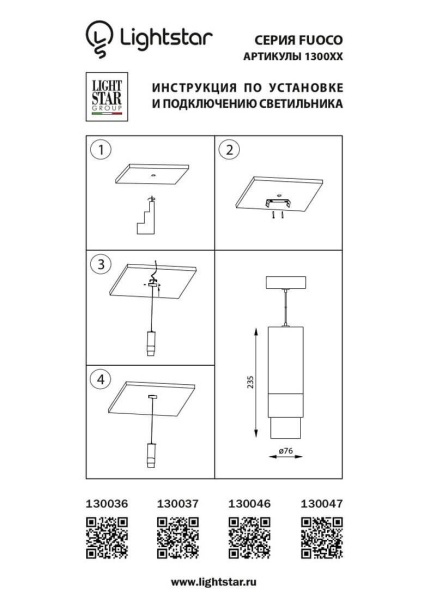 Lightstar

СЕРИЯ FUOCO
АРТИКУЛЫ 1300XX

LIGHT STAR GROUP

ИНСТРУКЦИЯ ПО УСТАНОВКЕ
И ПОДКЛЮЧЕНИЮ СВЕТИЛЬНИКА

1

2

3

4

235

ø76

130036 130037 130046 130047

www.lightstar.ru