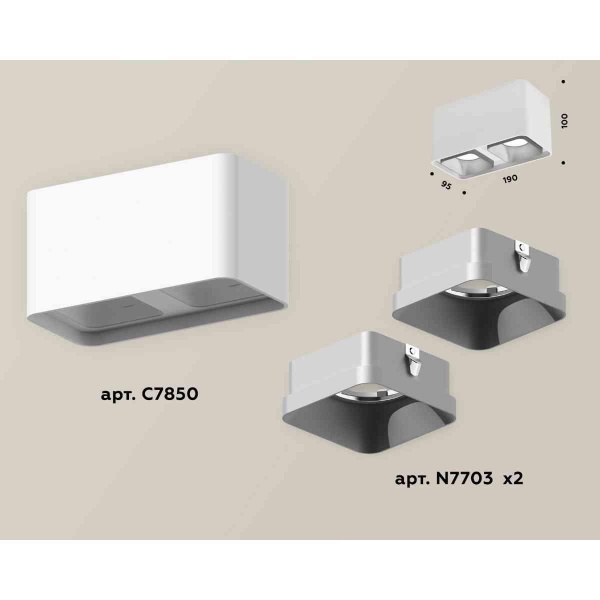 100

95

190

арт. C7850

арт. N7703 x2