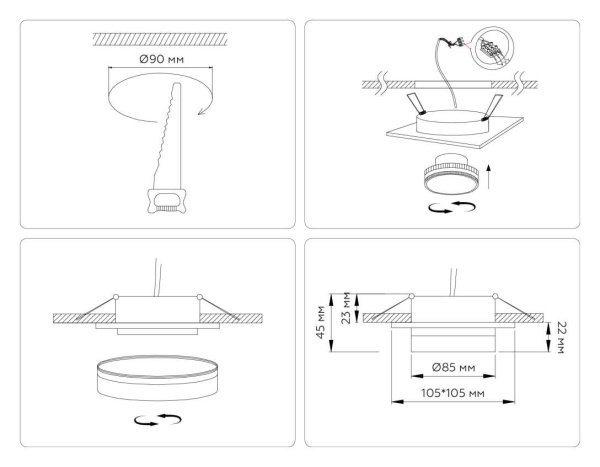 Ø90 мм

45 мм

23 мм

22 мм

Ø85 мм

105*105 мм