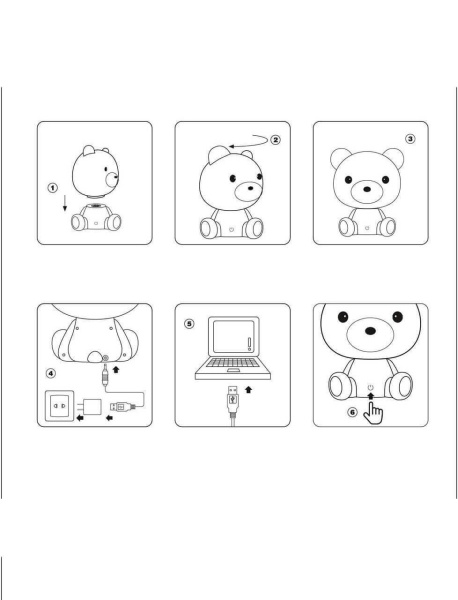 1

2

3

4

5

6