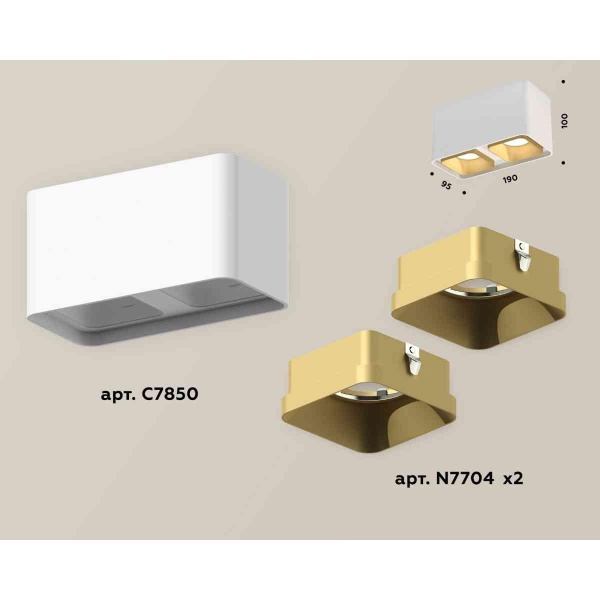 100

95

190

арт. C7850

арт. N7704 x2