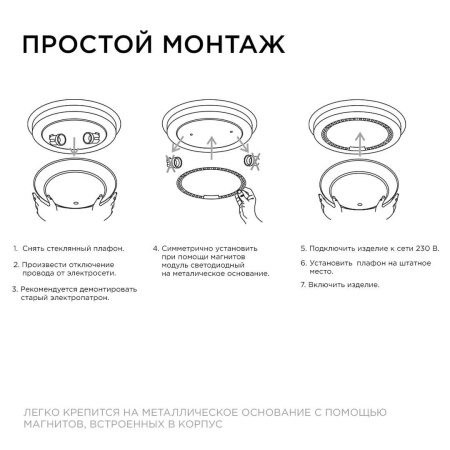 ПРОСТОЙ МОНТАЖ

1. Снять стеклянный плафон.

2. Произвести отключение провода от электросети.

3. Рекомендуется демонтировать старый электропатрон.

4. Симметрично установить при помощи магнитов модуль светодиодный на металическое основание.

5. Подключить изделие к сети 230 В.

6. Установить плафон на штатное место.

7. Включить изделие.

ЛЕГКО КРЕПИТСЯ НА МЕТАЛЛИЧЕСКОЕ ОСНОВАНИЕ С ПОМОЩЬЮ МАГНИТОВ, ВСТРОЕННЫХ В КОРПУС