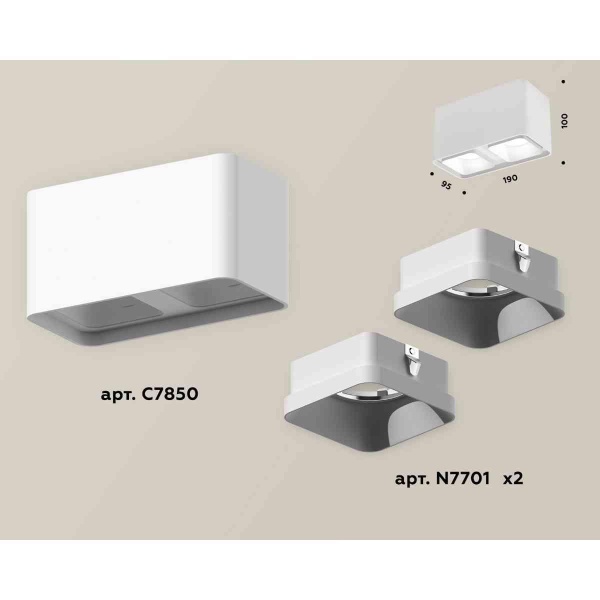 100

95

190

арт. C7850

арт. N7701 x2