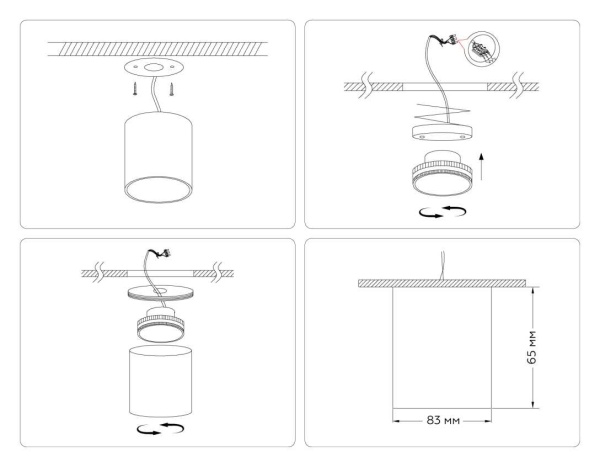 65 мм
83 мм