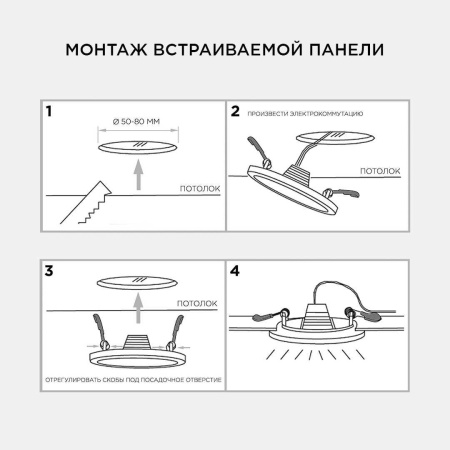 МОНТАЖ ВСТРАИВАЕМОЙ ПАНЕЛИ

1

Ø 50-80 ММ

ПОТОЛОК

2

ПРОИЗВЕСТИ ЭЛЕКТРОКОММУТАЦИЮ

ПОТОЛОК

3

ПОТОЛОК

ОТРЕГУЛИРОВАТЬ СКОБЫ ПОД ПОСАДОЧНОЕ ОТВЕРСТИЕ

4