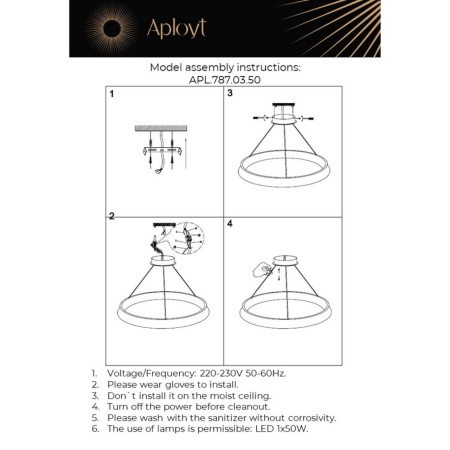 Aployt

Model assembly instructions:
APL.787.03.50

1

3

2

4

1. Voltage/Frequency: 220-230V 50-60Hz.
2. Please wear gloves to install.
3. Don`t install it on the moist ceiling.
4. Turn off the power before cleanout.
5. Please wash with the sanitizer without corrosivity.
6. The use of lamps is permissible: LED 1x50W.