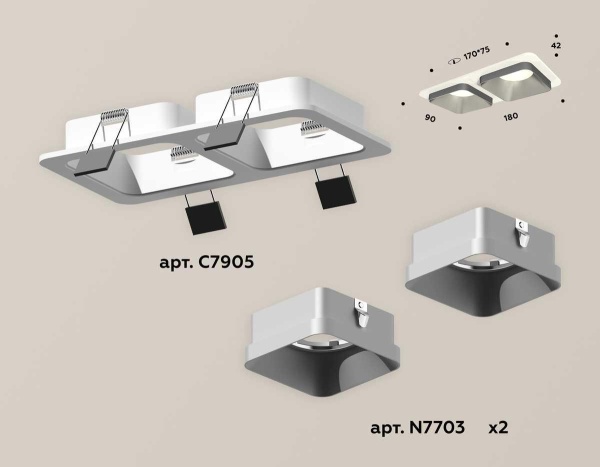 170*75
42
90
180

арт. C7905

арт. N7703 x2