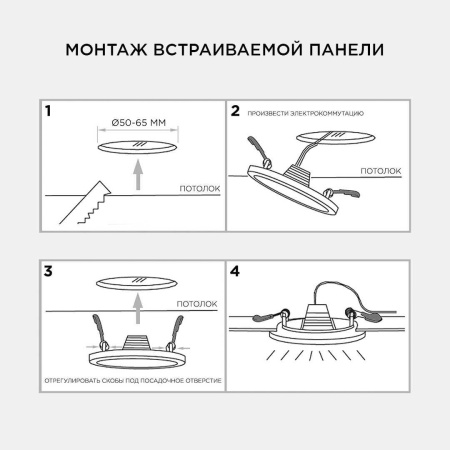 МОНТАЖ ВСТРАИВАЕМОЙ ПАНЕЛИ

1

Ø50-65 ММ

ПОТОЛОК

2

ПРОИЗВЕСТИ ЭЛЕКТРОКОММУТАЦИЮ

ПОТОЛОК

3

ПОТОЛОК

ОТРЕГУЛИРОВАТЬ СКОБЫ ПОД ПОСАДОЧНОЕ ОТВЕРСТИЕ

4