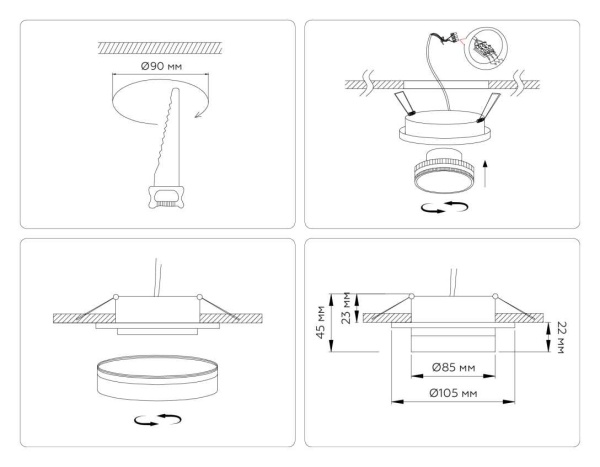 Ø90 мм

45 мм
23 мм
22 мм
Ø85 мм
Ø105 мм