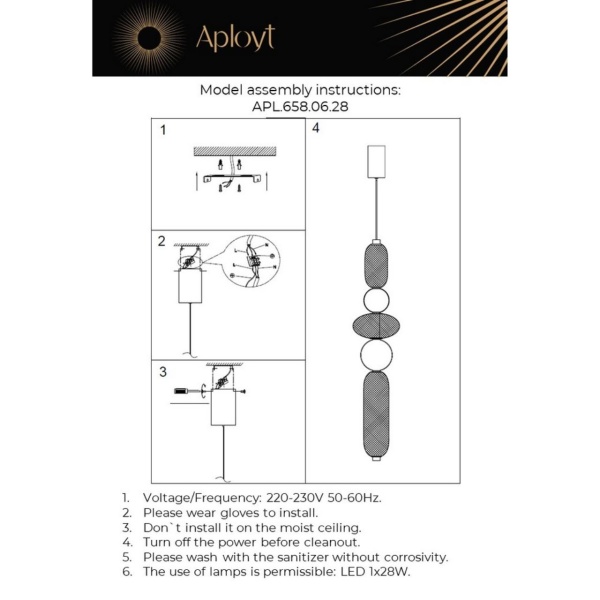 Aployt

Model assembly instructions:
APL.658.06.28

1

2

3

4

1. Voltage/Frequency: 220-230V 50-60Hz.
2. Please wear gloves to install.
3. Don`t install it on the moist ceiling.
4. Turn off the power before cleanout.
5. Please wash with the sanitizer without corrosivity.
6. The use of lamps is permissible: LED 1x28W.