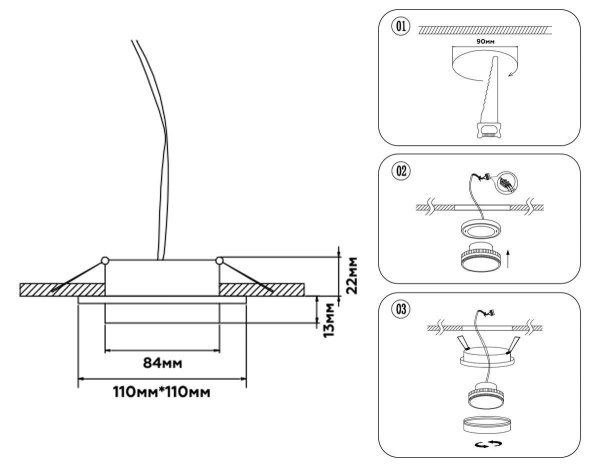 22мм
13мм
84мм
110мм*110мм

01
90мм

02

03