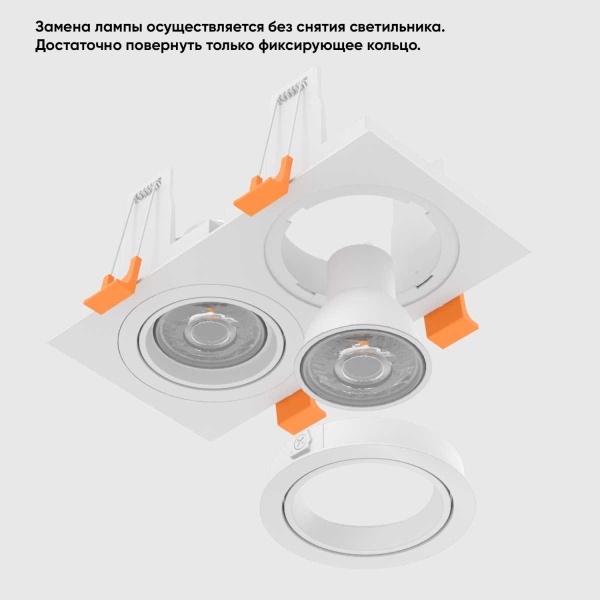 Замена лампы осуществляется без снятия светильника.
Достаточно повернуть только фиксирующее кольцо.