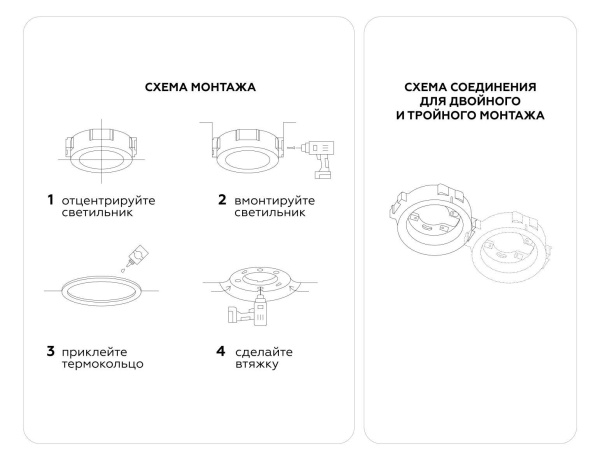 СХЕМА МОНТАЖА

1 отцентрируйте светильник

2 вмонтируйте светильник

3 приклейте термокольцо

4 сделайте втяжку

СХЕМА СОЕДИНЕНИЯ ДЛЯ ДВОЙНОГО И ТРОЙНОГО МОНТАЖА