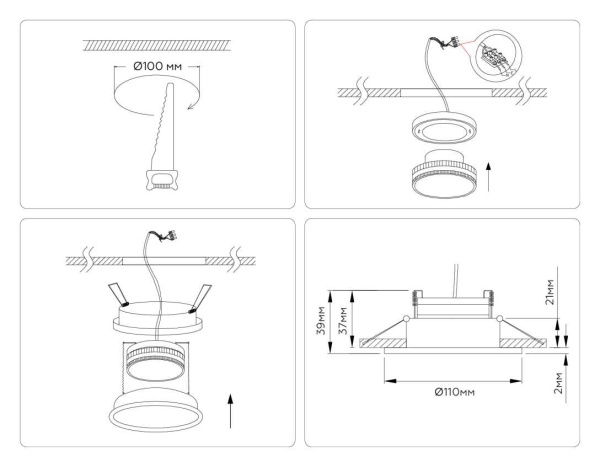 Ø100 мм

39мм
37мм
21мм
2мм
Ø110мм