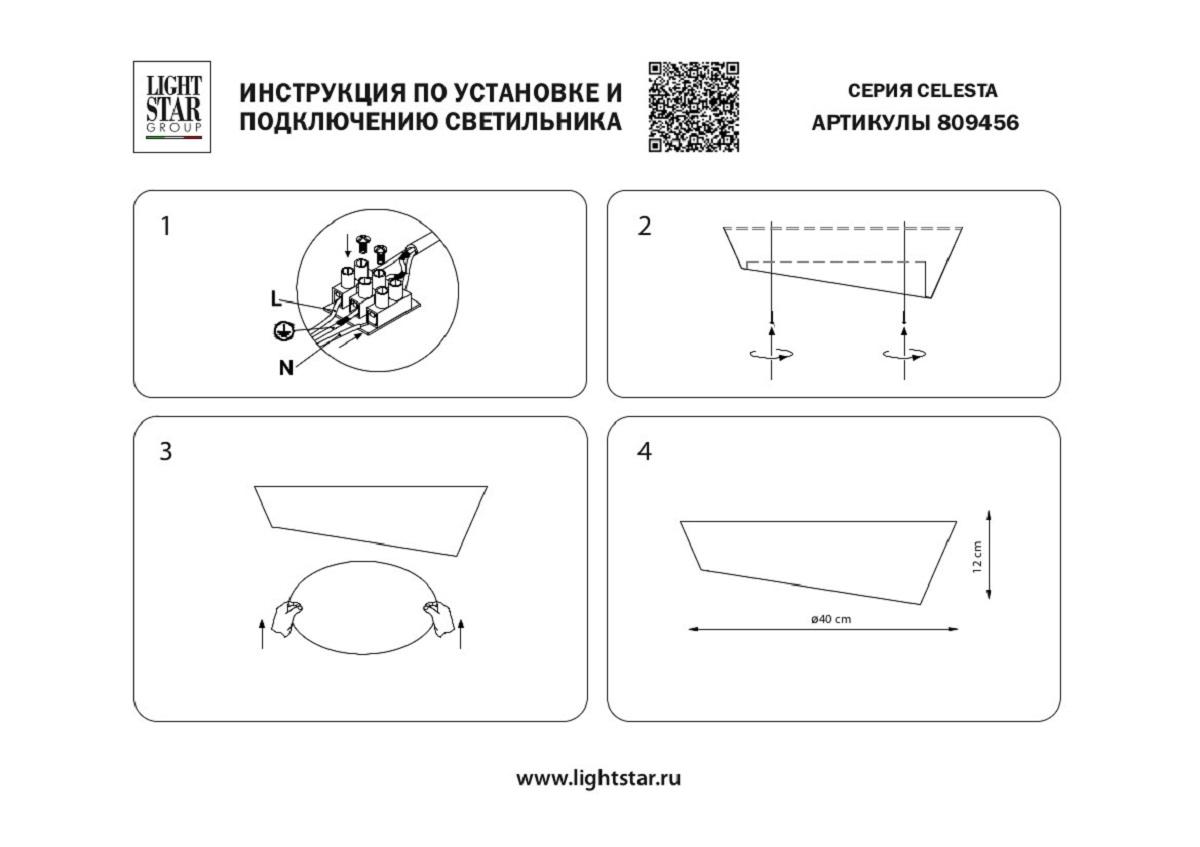 LIGHT STAR GROUP

ИНСТРУКЦИЯ ПО УСТАНОВКЕ И ПОДКЛЮЧЕНИЮ СВЕТИЛЬНИКА

СЕРИЯ CELESTA
АРТИКУЛЫ 809456

1

L
N

2

3

4

12 cm

ø40 cm

www.lightstar.ru