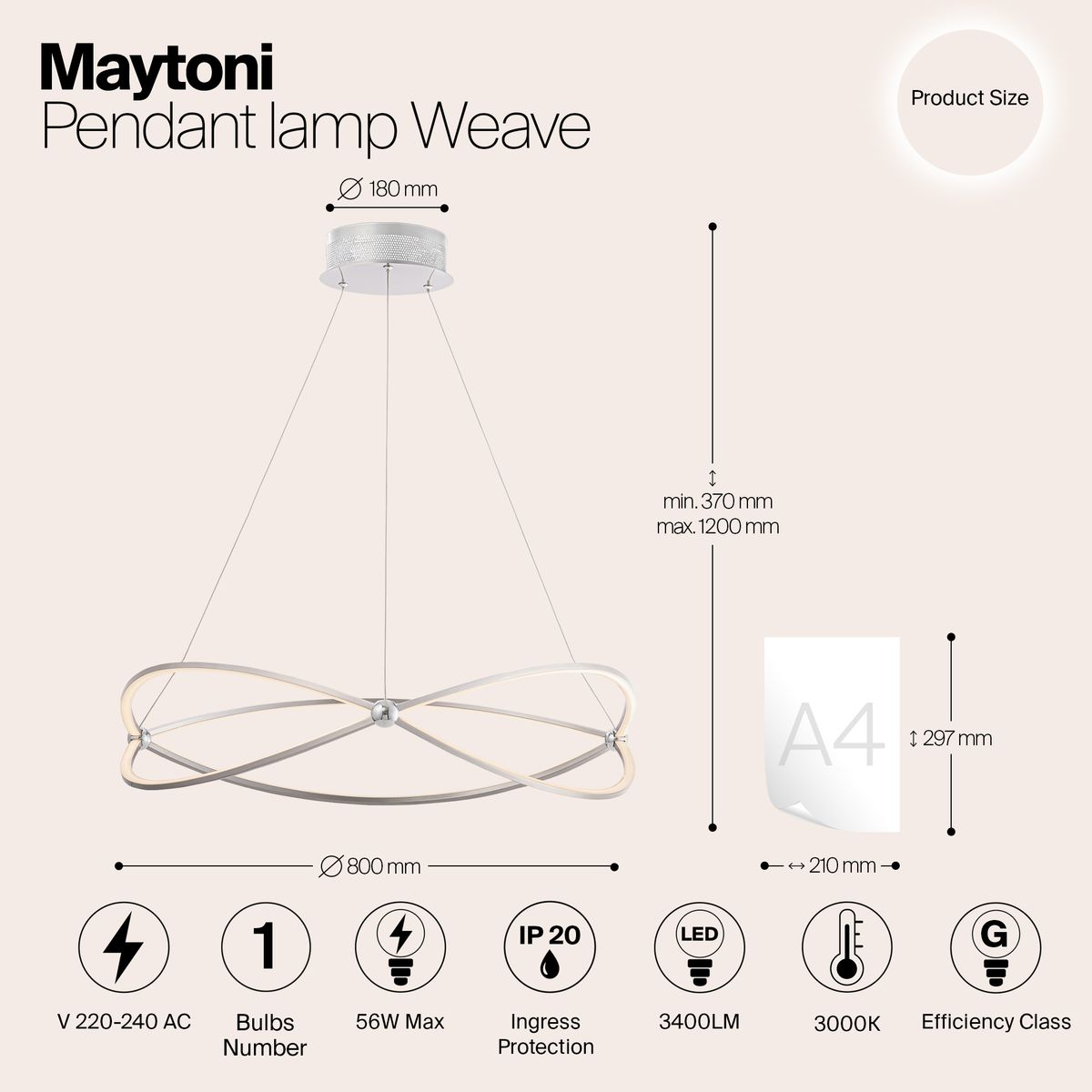 Maytoni
Pendant lamp Weave

Product Size

∅ 180 mm

↕
min. 370 mm
max. 1200 mm

A4

↕ 297 mm

∅ 800 mm

↔ 210 mm

1

IP 20

LED

G

V 220-240 AC

Bulbs Number

56W Max

Ingress Protection

3400LM

3000K

Efficiency Class