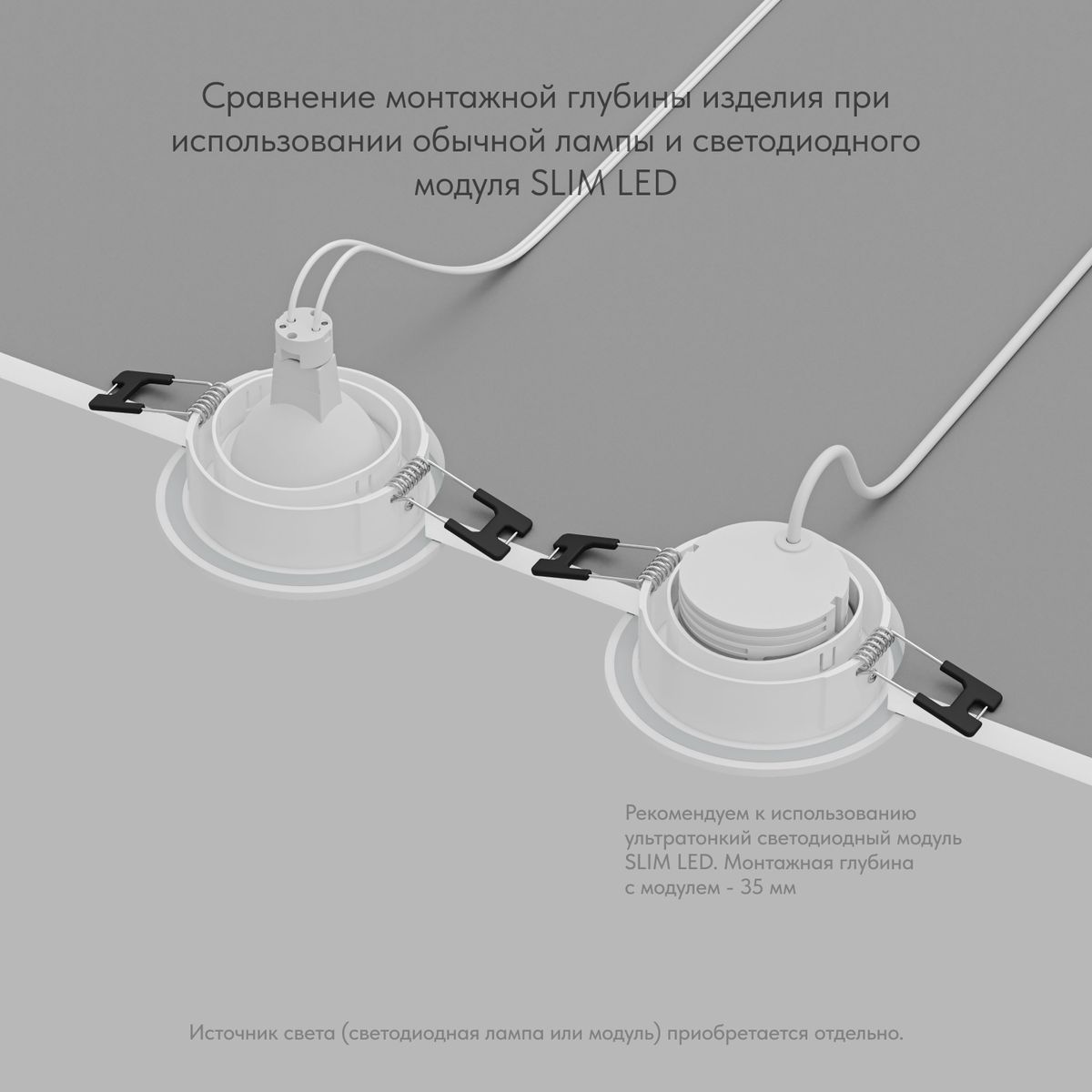 Сравнение монтажной глубины изделия при использовании обычной лампы и светодиодного модуля SLIM LED

Рекомендуем к использованию ультратонкий светодиодный модуль SLIM LED. Монтажная глубина с модулем - 35 мм

Источник света (светодиодная лампа или модуль) приобретается отдельно.