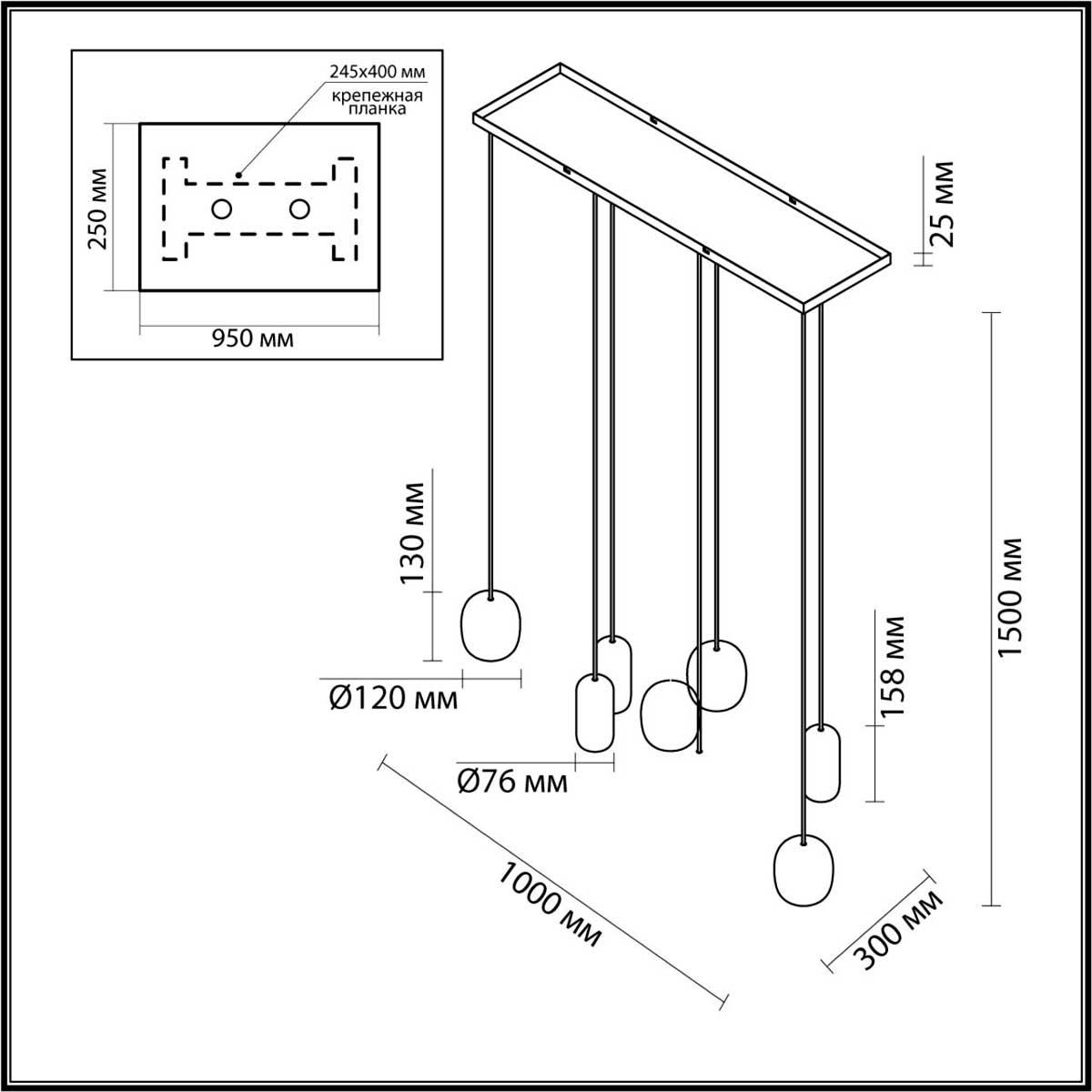 245x400 мм
крепежная планка
250 мм
950 мм
25 мм
130 мм
Ø120 мм
Ø76 мм
158 мм
1500 мм
1000 мм
300 мм