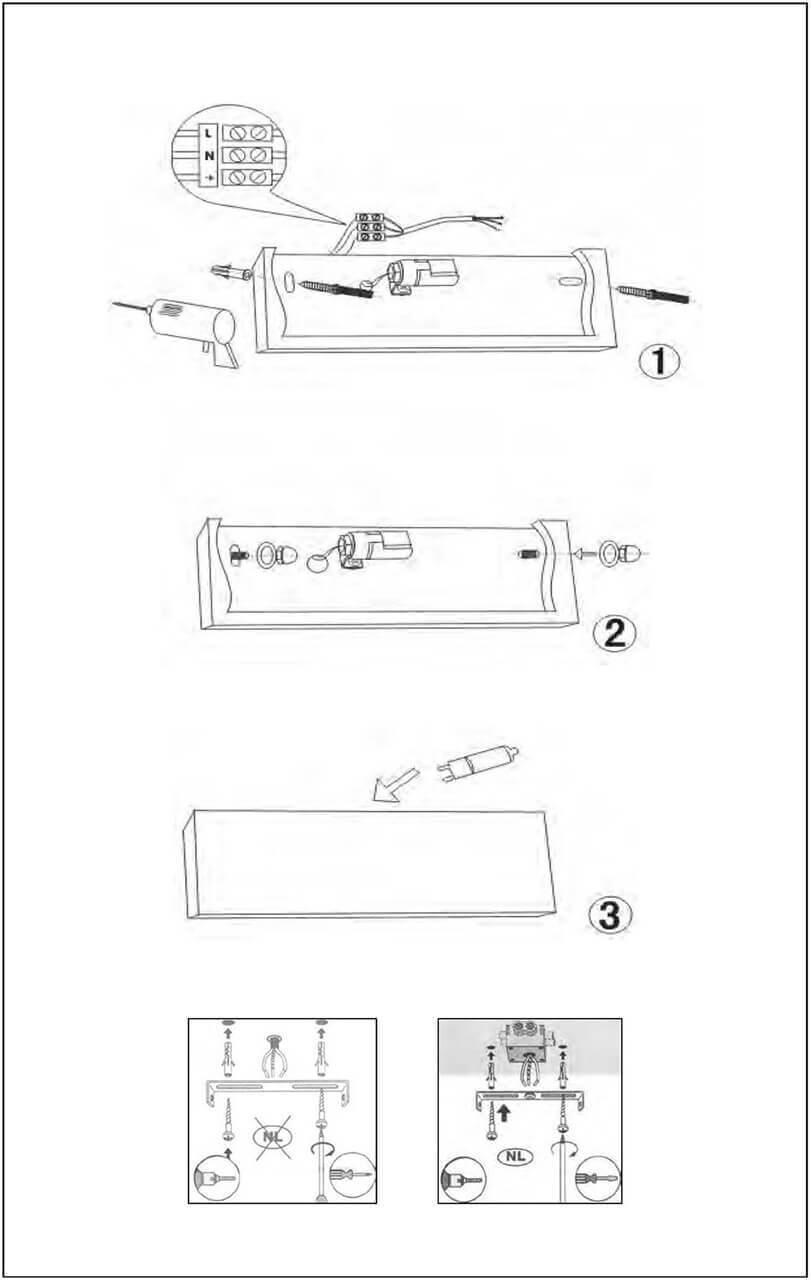 L
N
1
2
3
NL
NL