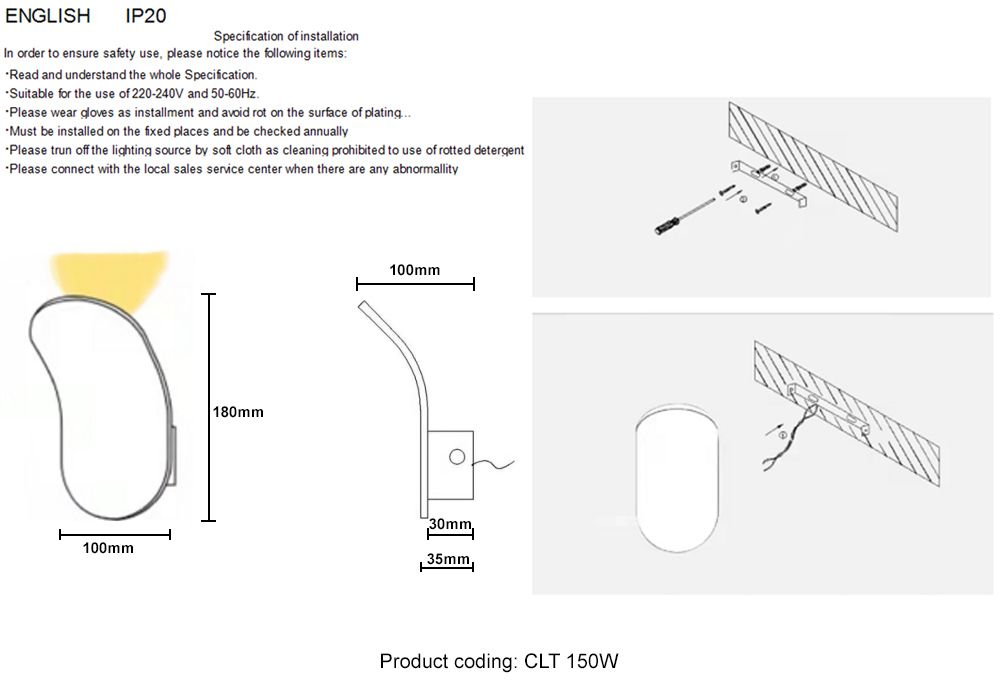 ENGLISH IP20

Specification of installation

In order to ensure safety use, please notice the following items:

·Read and understand the whole Specification.

·Suitable for the use of 220-240V and 50-60Hz.

·Please wear gloves as installment and avoid rot on the surface of plating...

·Must be installed on the fixed places and be checked annually

·Please trun off the lighting source by soft cloth as cleaning prohibited to use of rotted detergent

·Please connect with the local sales service center when there are any abnormallity

180mm

100mm

100mm

30mm

35mm

Product coding: CLT 150W