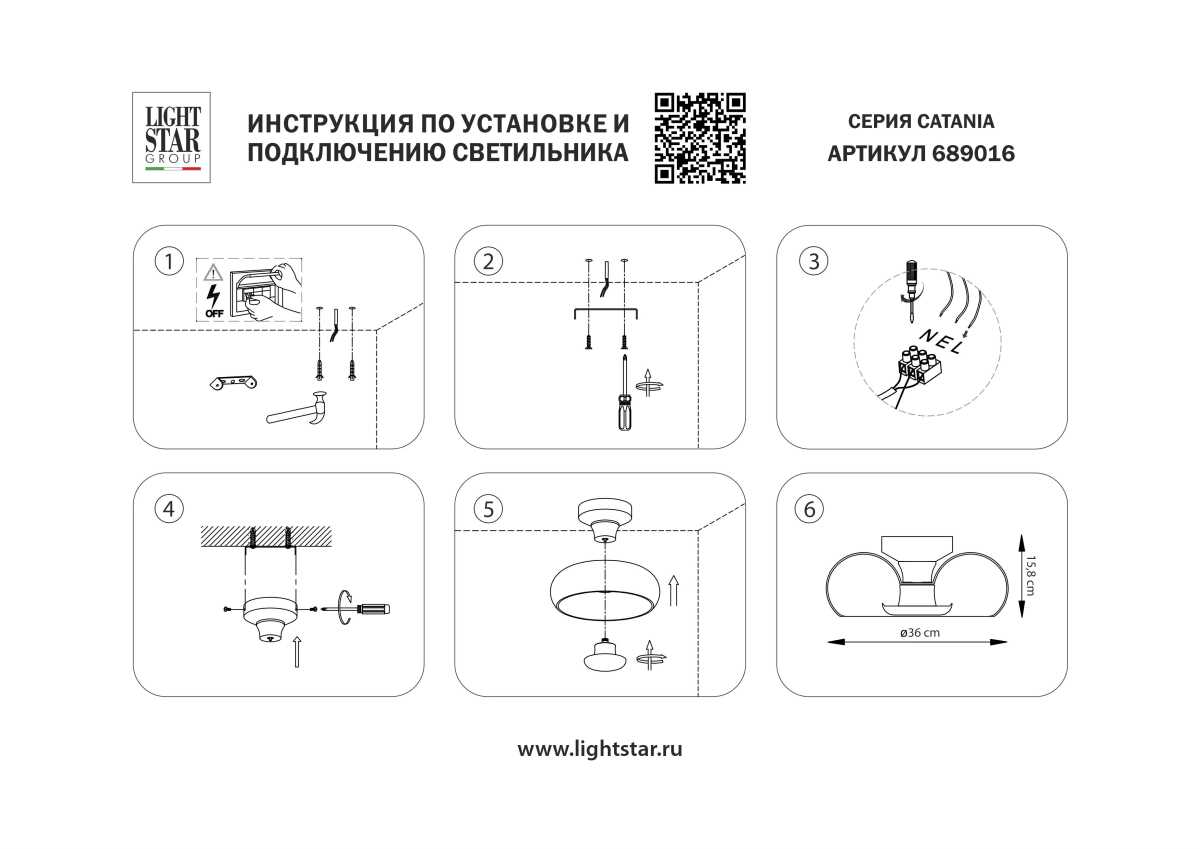 LIGHT STAR GROUP

ИНСТРУКЦИЯ ПО УСТАНОВКЕ И ПОДКЛЮЧЕНИЮ СВЕТИЛЬНИКА

СЕРИЯ CATANIA
АРТИКУЛ 689016

1
OFF

2

3
N E L

4

5

6
15,8 cm
ø36 cm

www.lightstar.ru