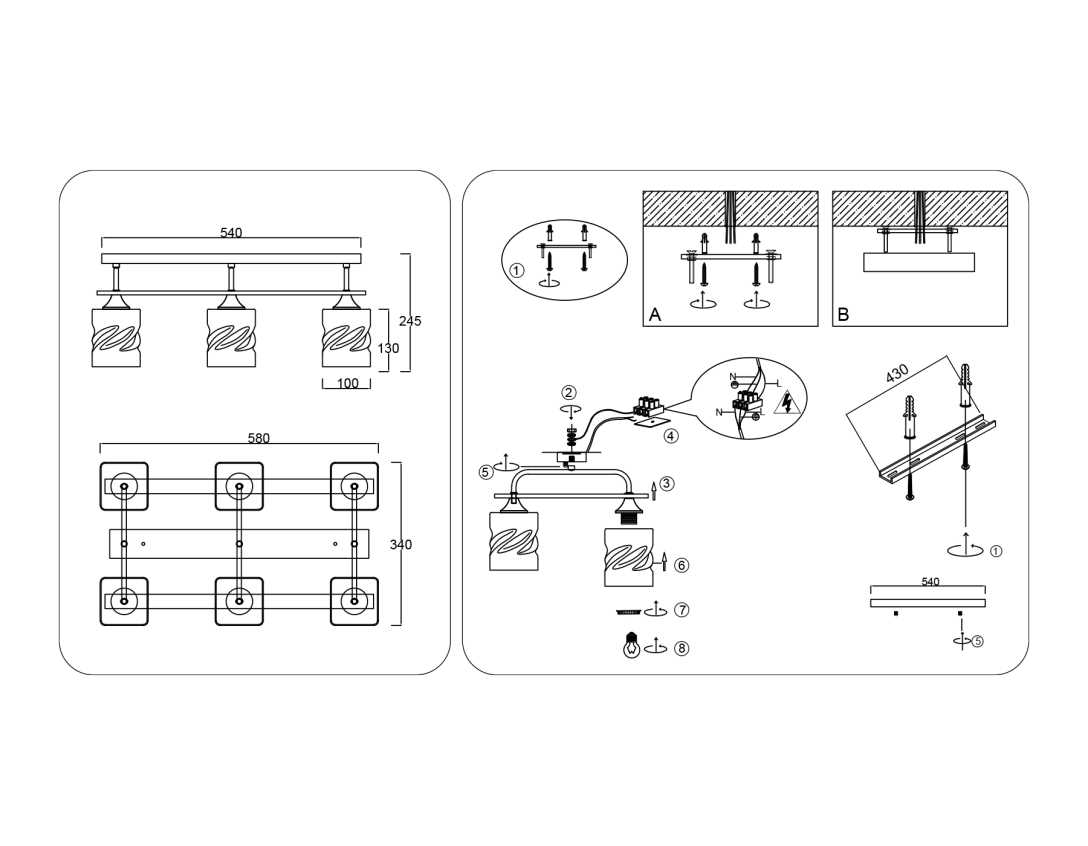 540
245
130
100
580
340

①
A
B
②
N
L
N
L
④
⑤
③
⑥
⑦
⑧
430
①
540
⑤